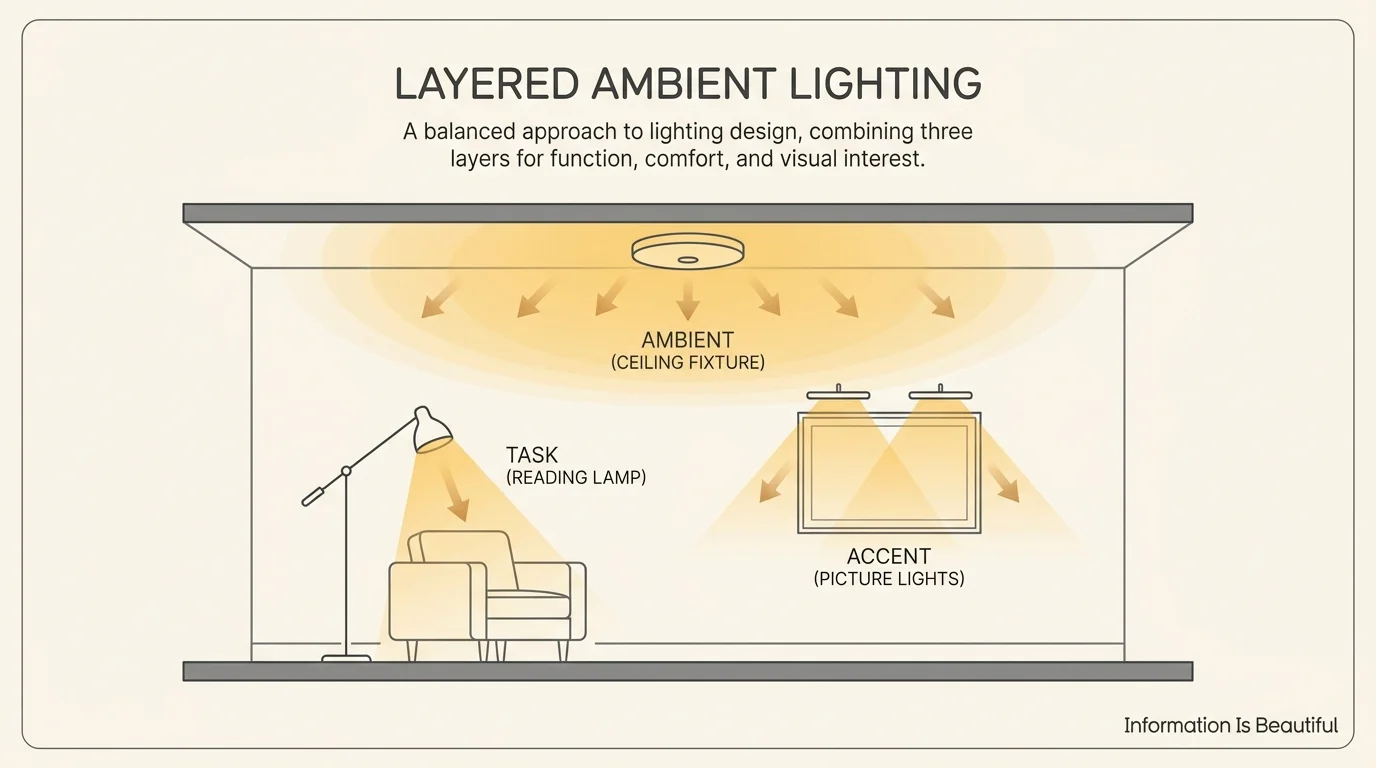 LAYERED AMBIENT LIGHTING

A balanced approach to lighting design, combining three layers for function, comfort, and visual interest.

AMBIENT
(CEILING FIXTURE)

TASK
(READING LAMP)

ACCENT
(PICTURE LIGHTS)

Information Is Beautiful